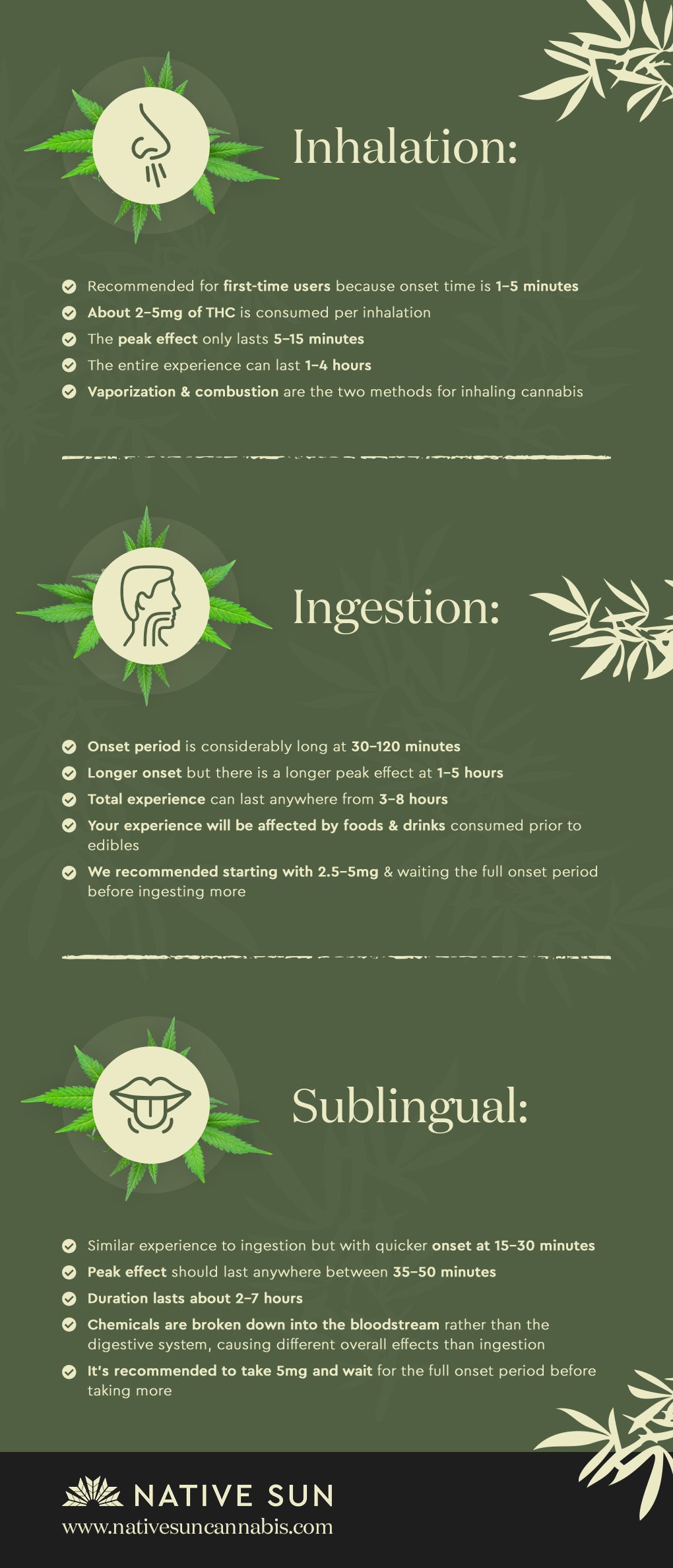 Inhalation:

Recommended for first-time users because onset time is 1–5 minutes

About 2–5mg of THC is consumed per inhalation

The peak effect only lasts 5–15 minutes

The entire experience can last 1–4 hours

Vaporization & combustion are the two methods for inhaling cannabis

Ingestion:

Onset period is considerably long at 30–120 minutes

Longer onset but there is a longer peak effect at 1–5 hours

Total experience can last anywhere from 3–8 hours

Your experience will be affected by foods & drinks consumed prior to edibles

We recommended starting with 2.5–5mg & waiting the full onset period before ingesting more

Sublingual:

Similar experience to ingestion but with quicker onset at 15–30 minutes

Peak effect should last anywhere between 35–50 minutes

Duration lasts about 2–7 hours

Chemicals are broken down into the bloodstream rather than the digestive system, causing different overall effects than ingestion

It's recommended to take 5mg and wait for the full onset period before taking more

NATIVE SUN
www.nativesuncannabis.com